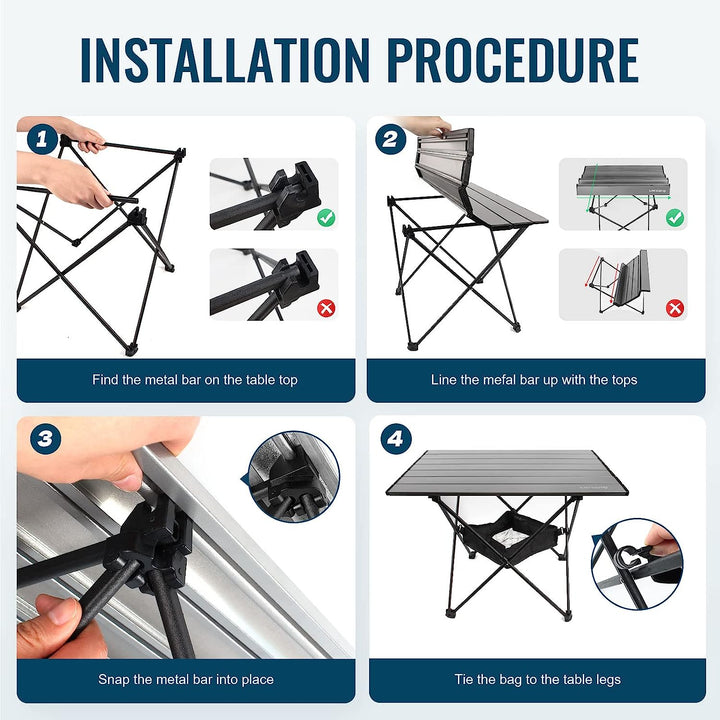 INSTALLATION PROCEDURE

1

Find the metal bar on the table top

2

Line the mefal bar up with the tops

3

Snap the metal bar into place

4

Tie the bag to the table legs